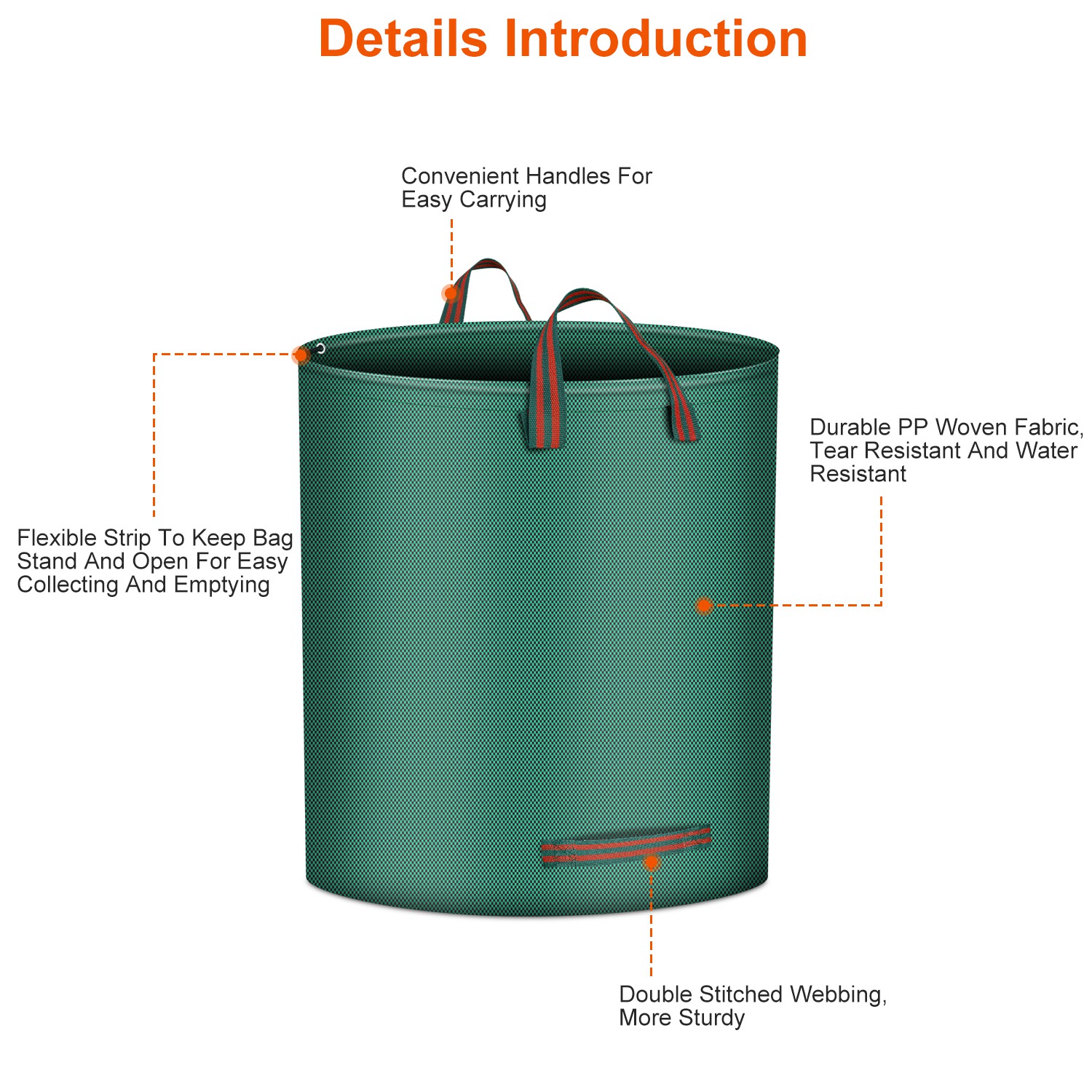 Details Introduction

Convenient Handles For Easy Carrying

Flexible Strip To Keep Bag Stand And Open For Easy Collecting And Emptying

Durable PP Woven Fabric, Tear Resistant And Water Resistant

Double Stitched Webbing, More Sturdy